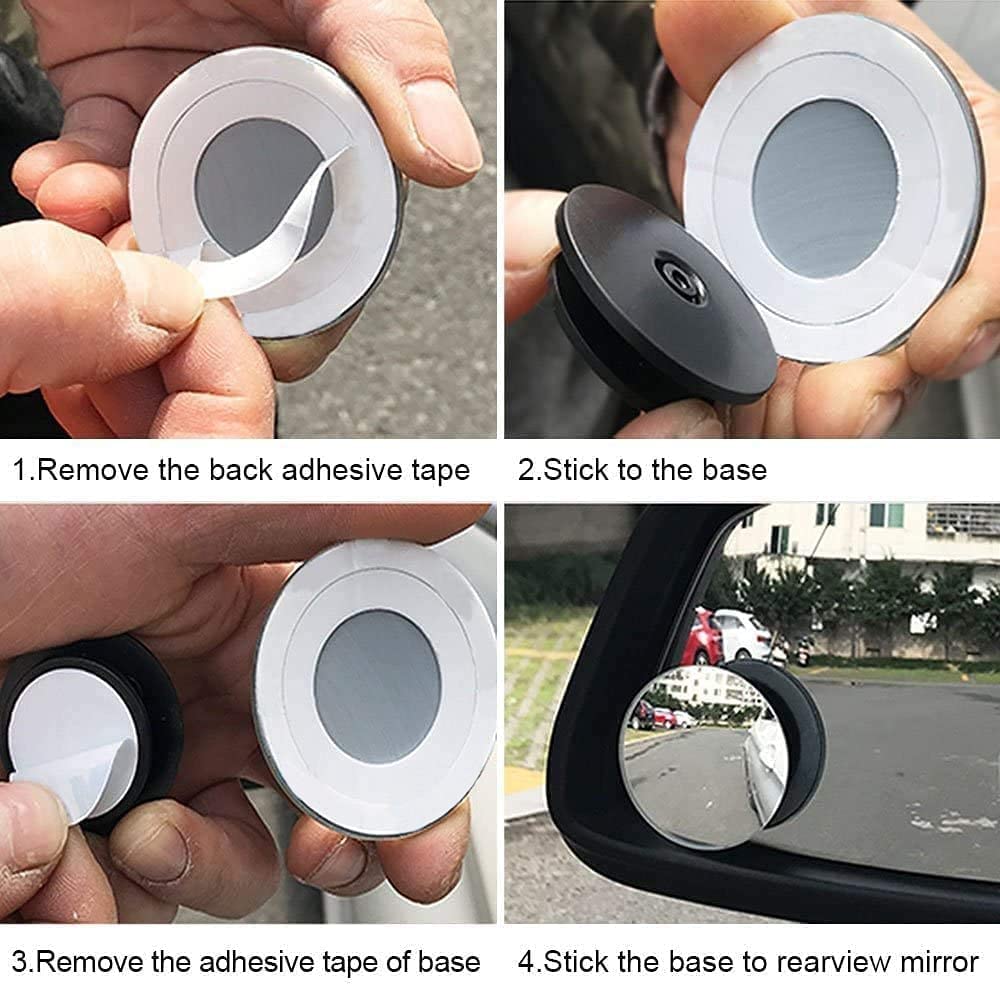 1.Remove the back adhesive tape

2.Stick to the base

3.Remove the adhesive tape of base

4.Stick the base to rearview mirror